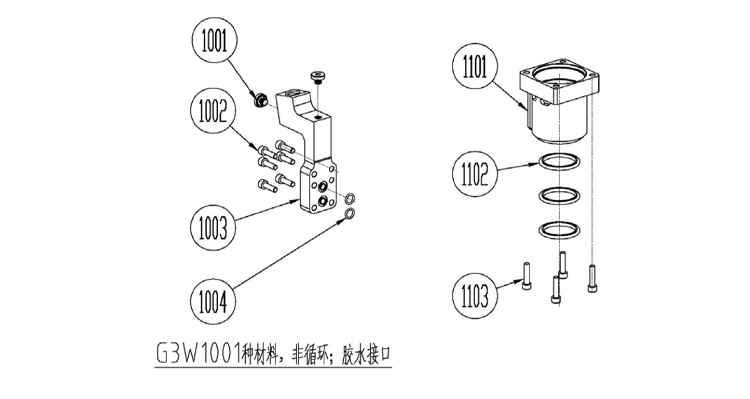 1001

1002

1003

1004

G3W1001种材料，非循环；胶水接口

1101

1102

1103